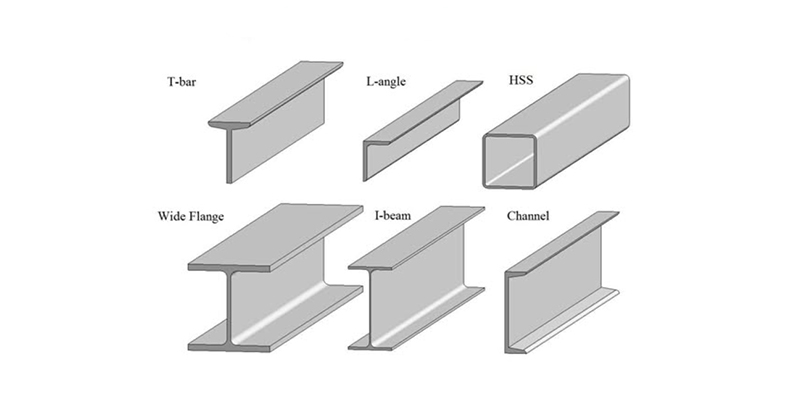 T-bar
L-angle
HSS
Wide Flange
I-beam
Channel